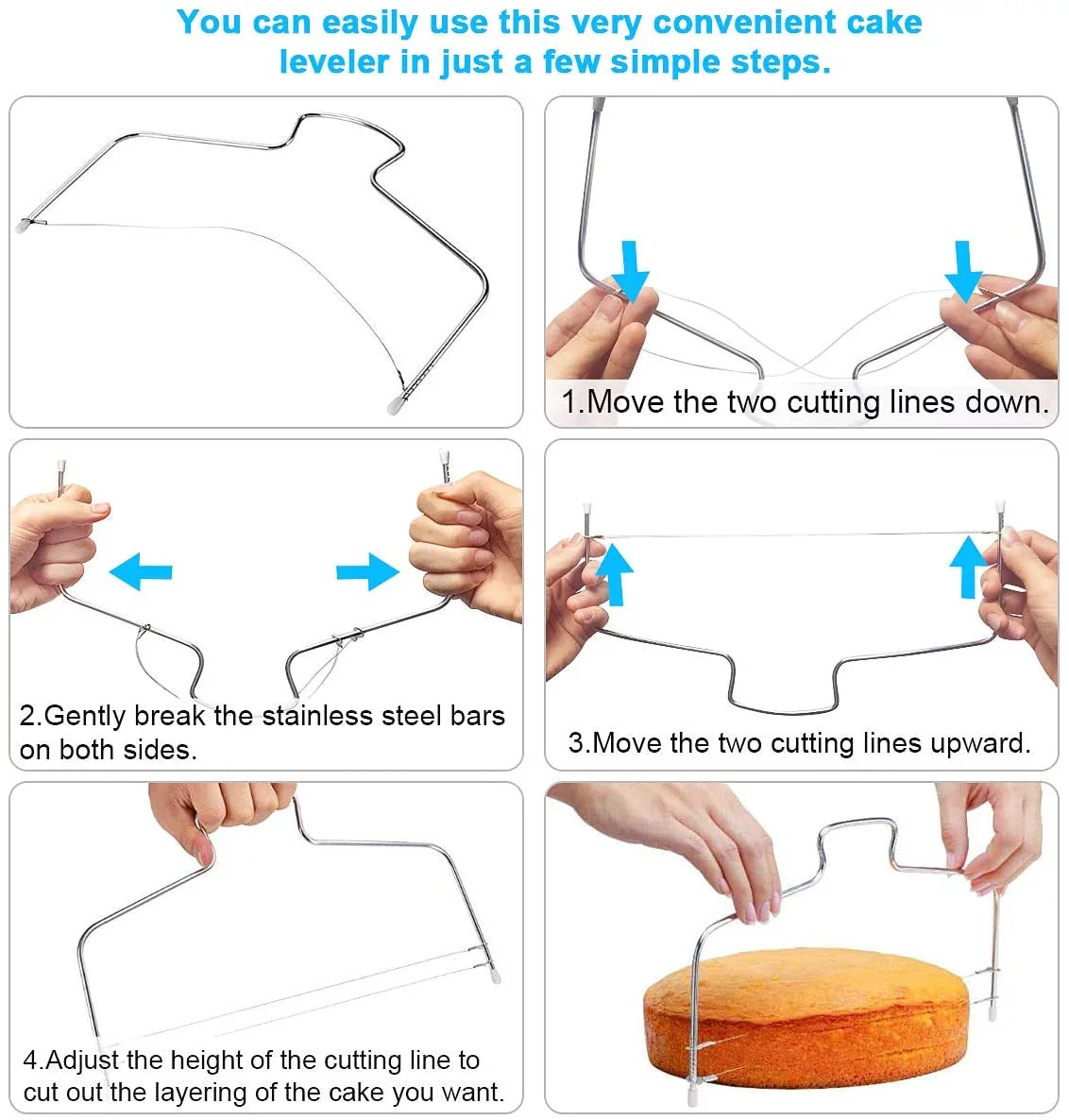 You can easily use this very convenient cake leveler in just a few simple steps.

1.Move the two cutting lines down.

2.Gently break the stainless steel bars on both sides.

3.Move the two cutting lines upward.

4.Adjust the height of the cutting line to cut out the layering of the cake you want.